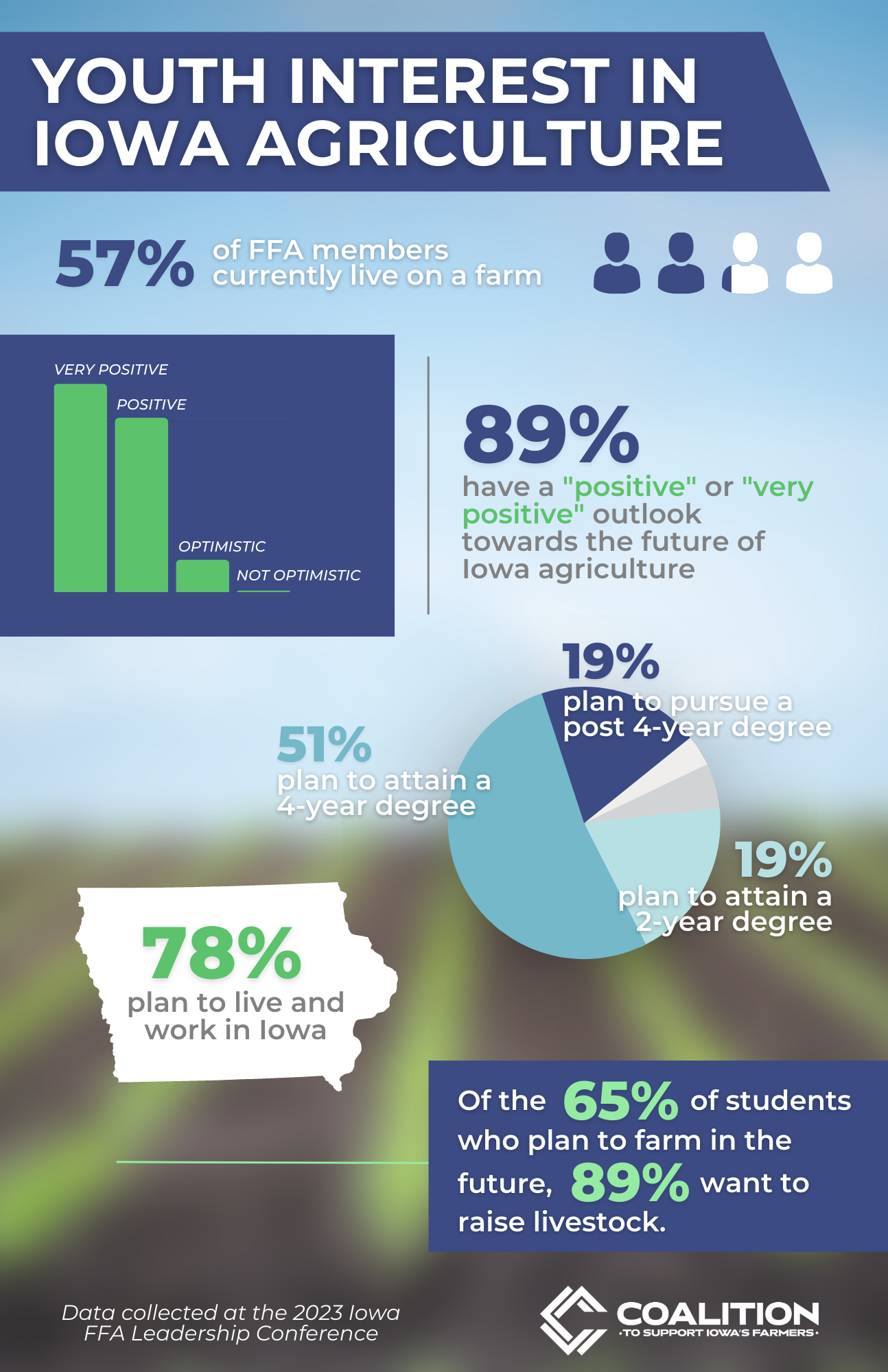 YOUTH INTEREST IN IOWA AGRICULTURE

57% of FFA members currently live on a farm

VERY POSITIVE
POSITIVE
OPTIMISTIC
NOT OPTIMISTIC

89%
have a "positive" or "very positive" outlook towards the future of Iowa agriculture

19%
plan to pursue a post 4-year degree

51%
plan to attain a 4-year degree

19%
plan to attain a 2-year degree

78%
plan to live and work in Iowa

Of the 65% of students who plan to farm in the future, 89% want to raise livestock.

Data collected at the 2023 Iowa FFA Leadership Conference

COALITION
·TO SUPPORT IOWA'S FARMERS·